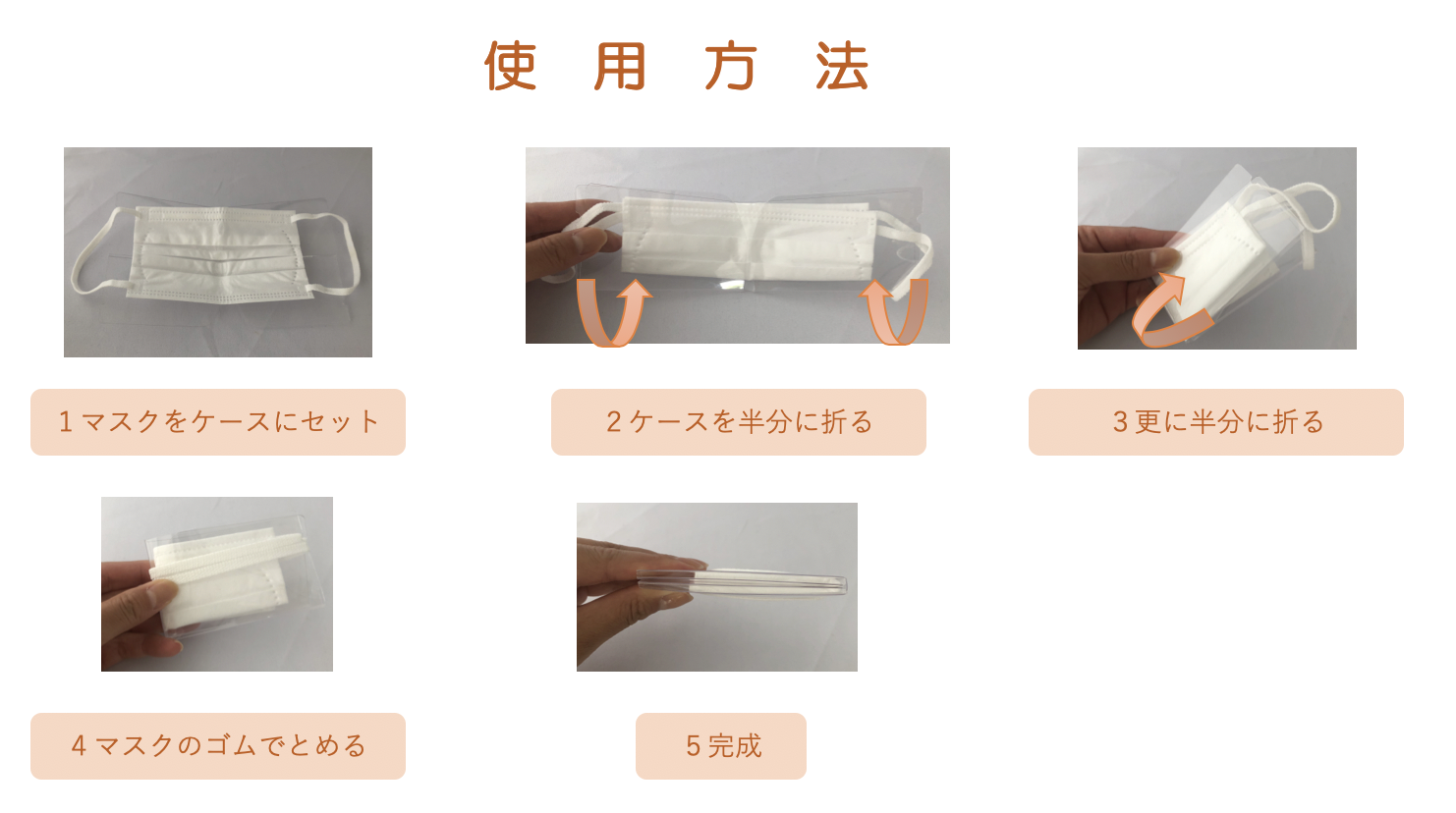 使 用 方 法

1 マスクをケースにセット

2 ケースを半分に折る

3 更に半分に折る

4 マスクのゴムでとめる

5 完成